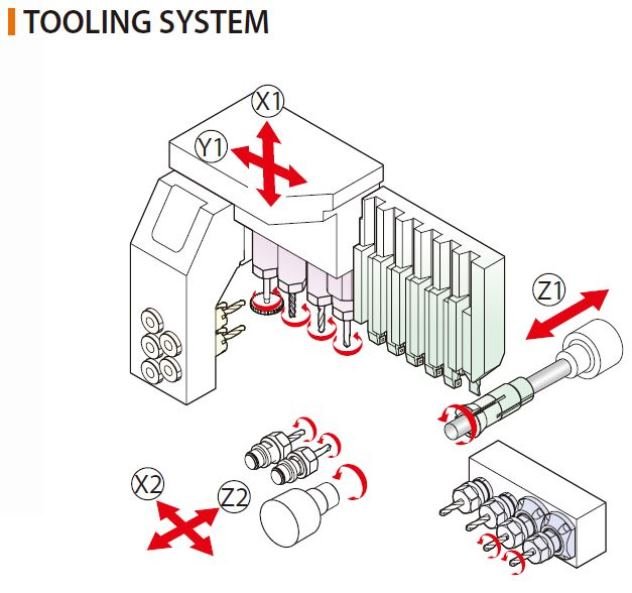 TOOLING SYSTEM

X1

Y1

Z1

X2

Z2