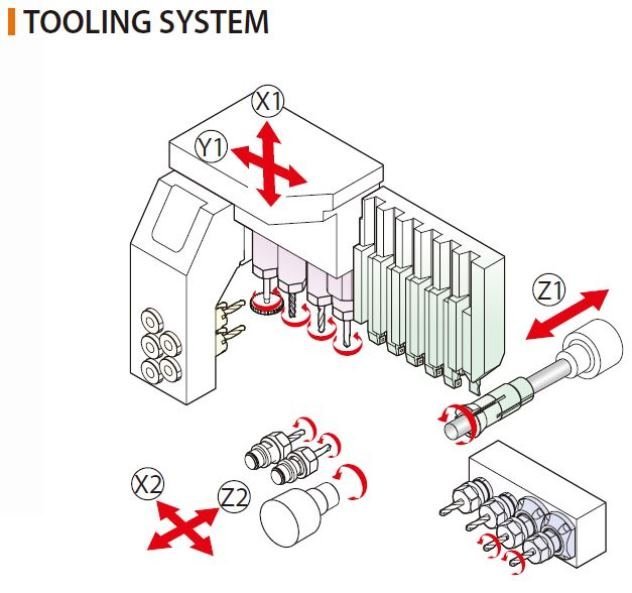 TOOLING SYSTEM

X1

Y1

Z1

X2

Z2