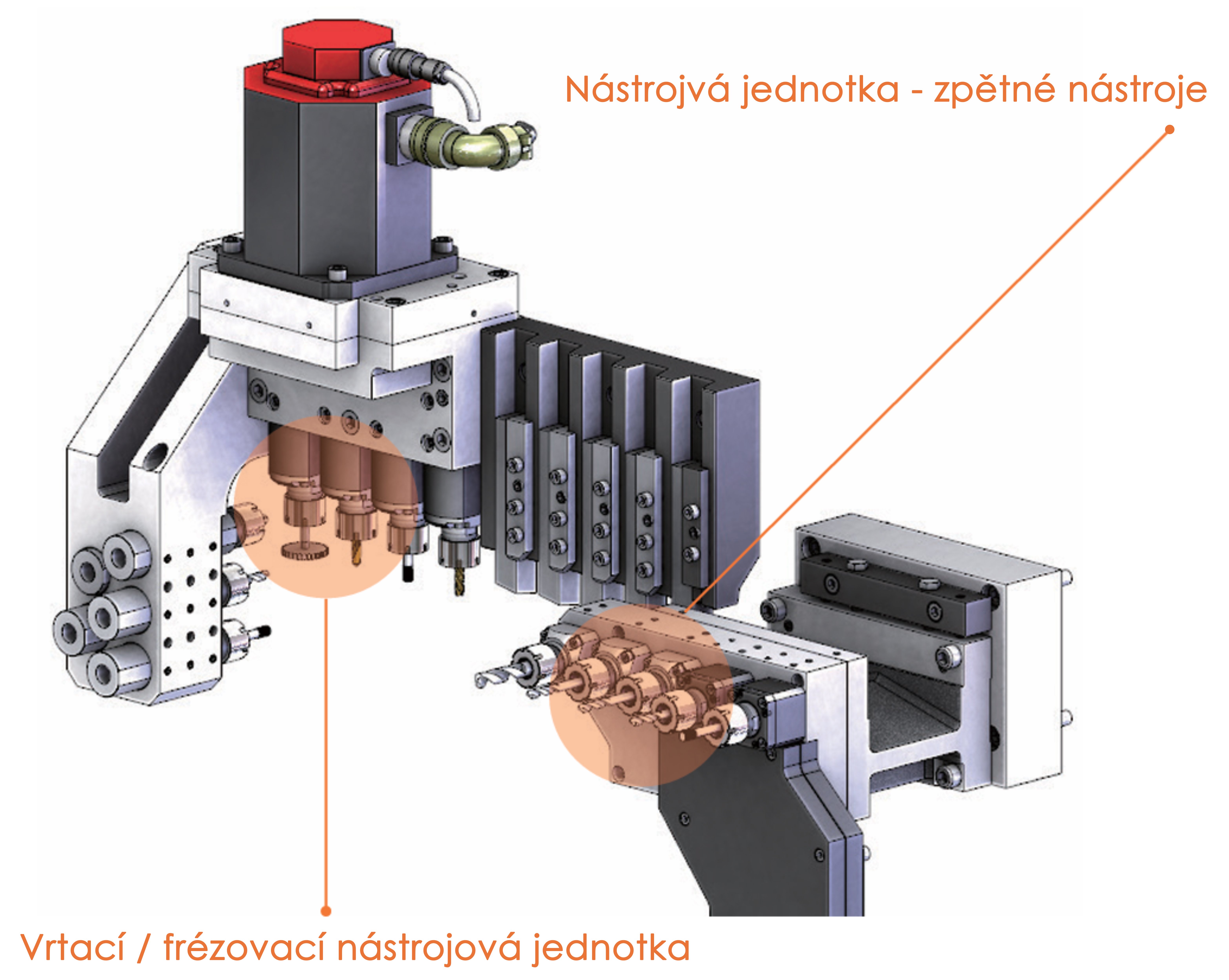 Nástrojvá jednotka - zpětné nástroje

Vrtací / frézovací nástrojová jednotka