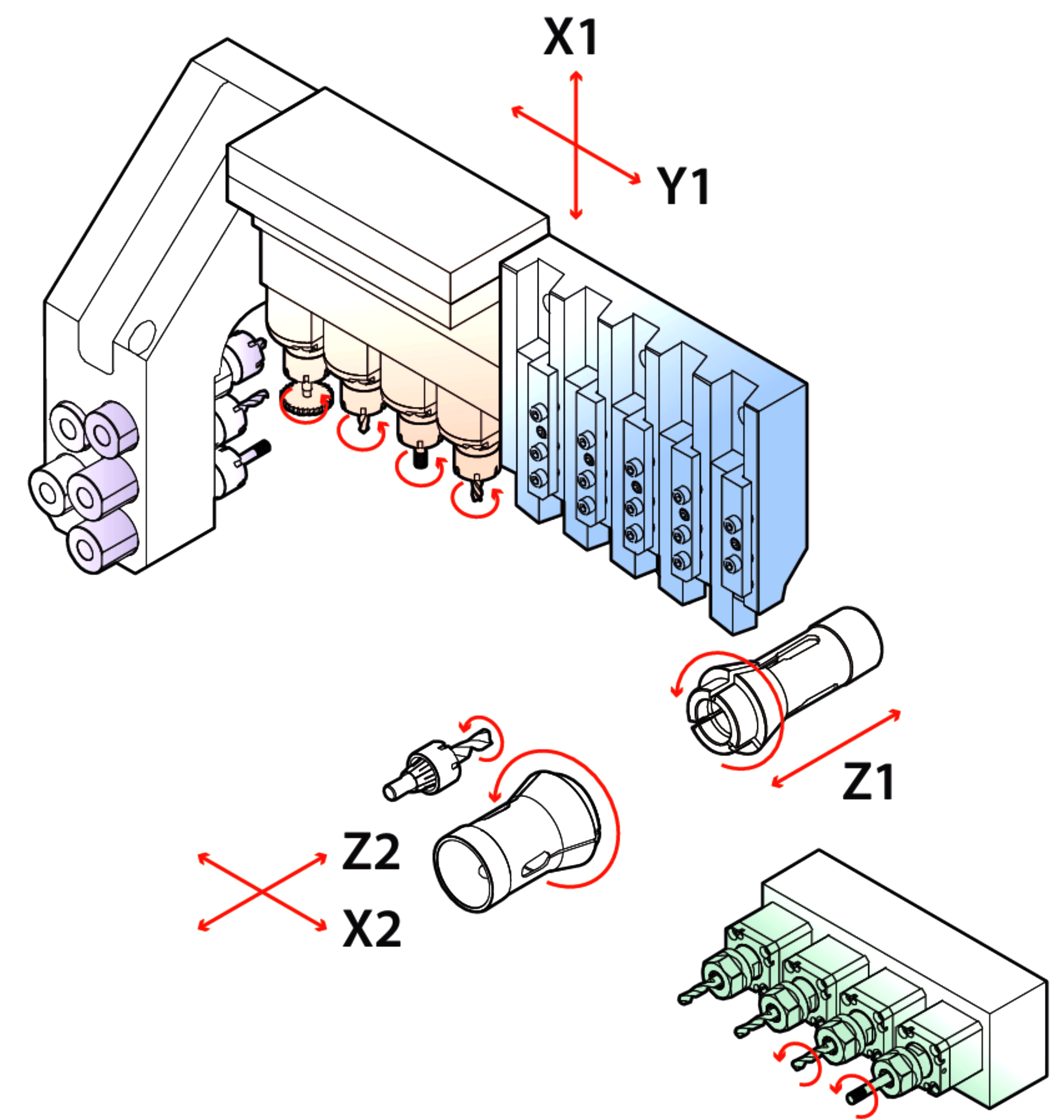 X1
Y1
Z1
Z2
X2