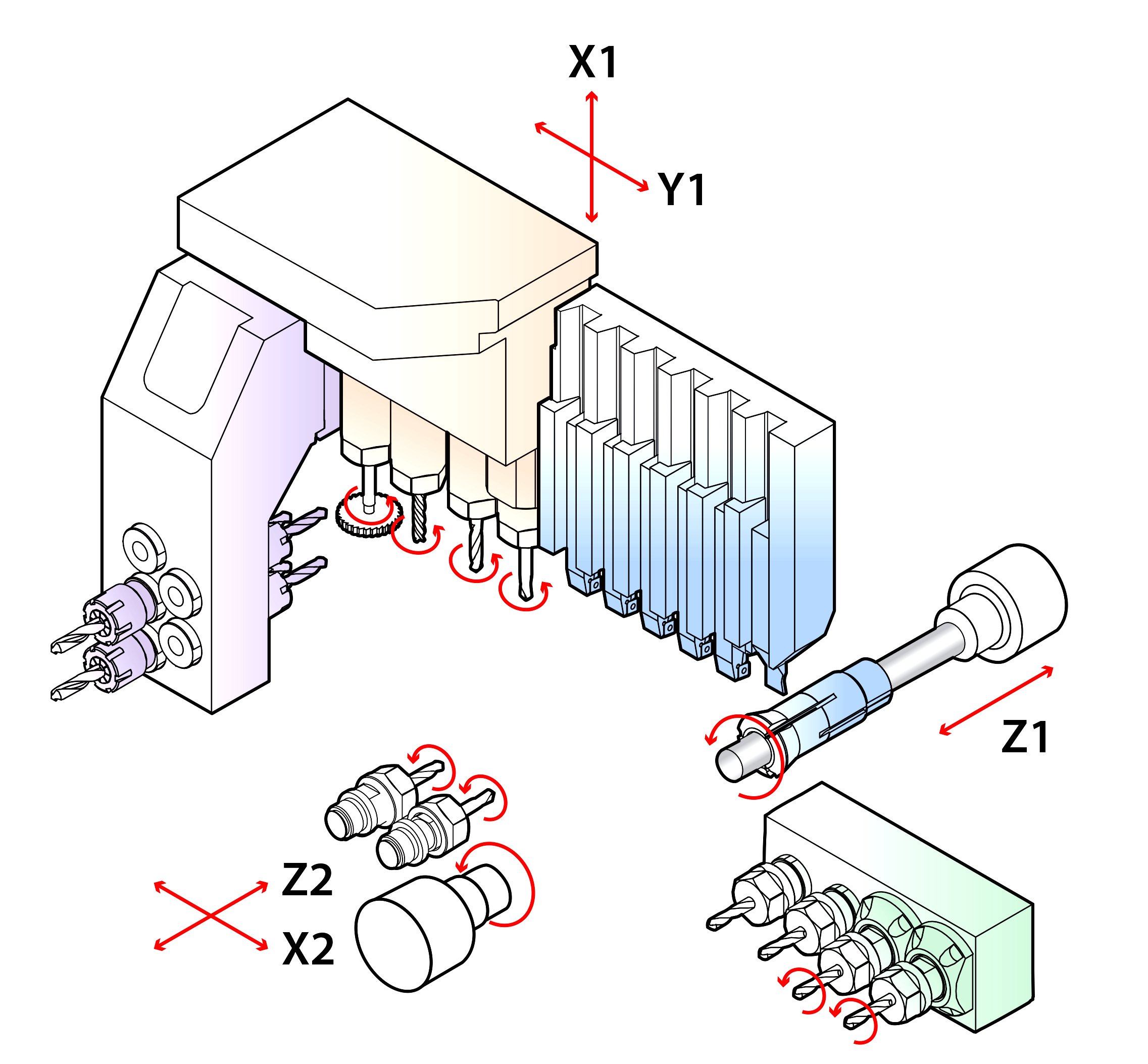 X1
Y1
Z1
Z2
X2