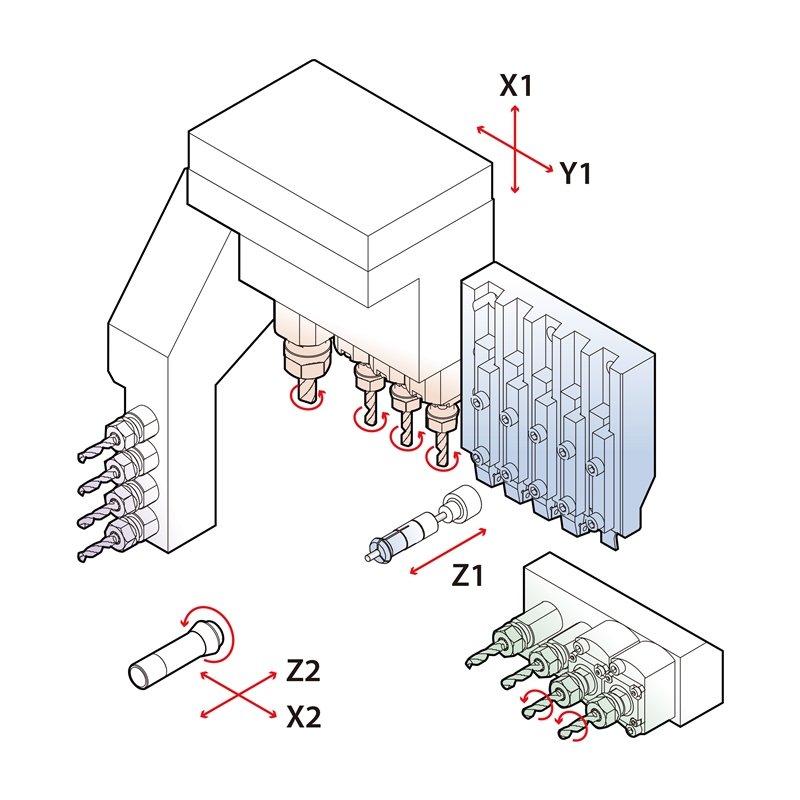 X1
Y1
Z1
Z2
X2