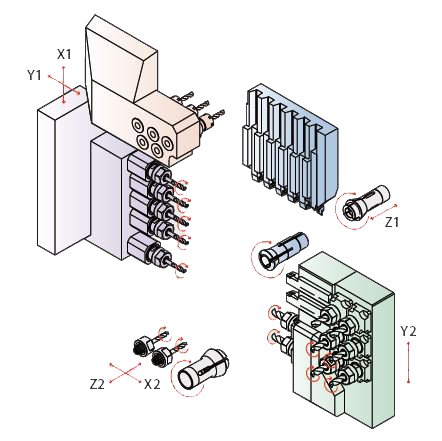 X1
Y1
Z1
Y2
Z2
X2