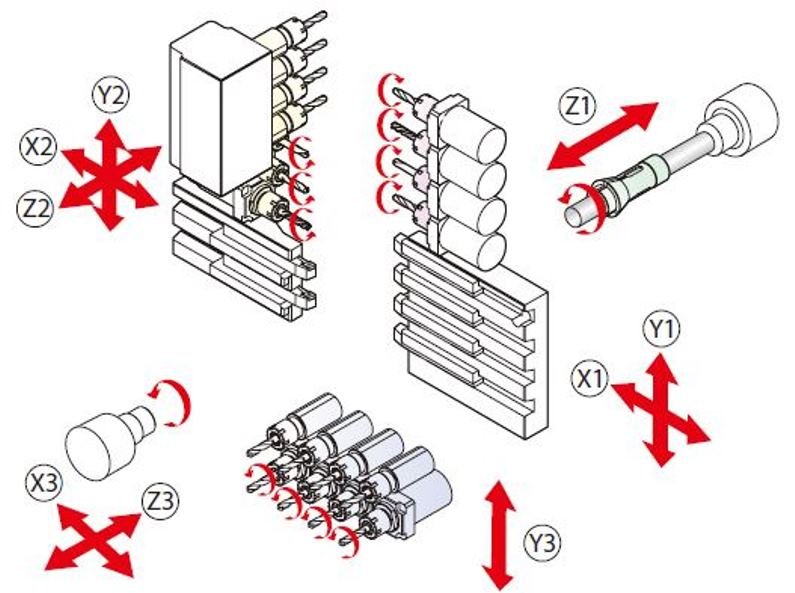 Y2
X2
Z2
Z1
Y1
X1
X3
Z3
Y3